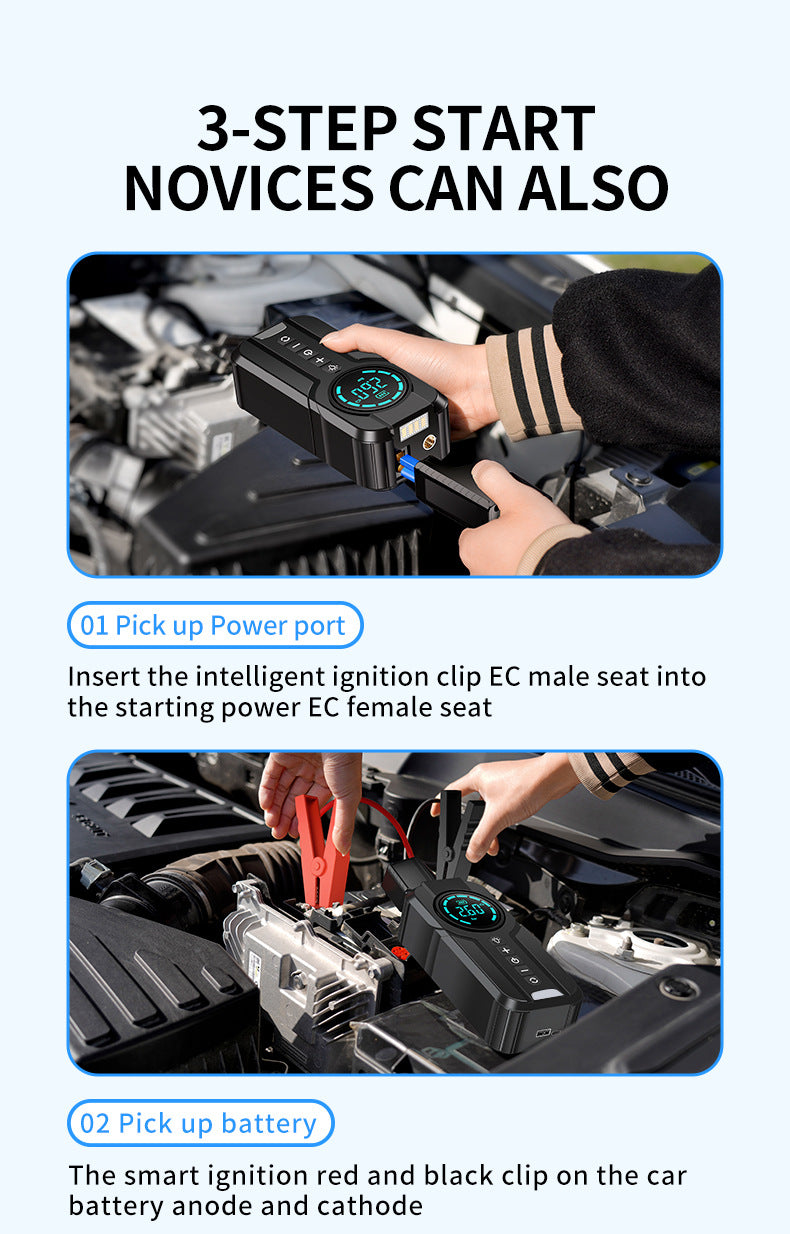 3-STEP START
NOVICES CAN ALSO

01 Pick up Power port

Insert the intelligent ignition clip EC male seat into the starting power EC female seat

02 Pick up battery

The smart ignition red and black clip on the car battery anode and cathode