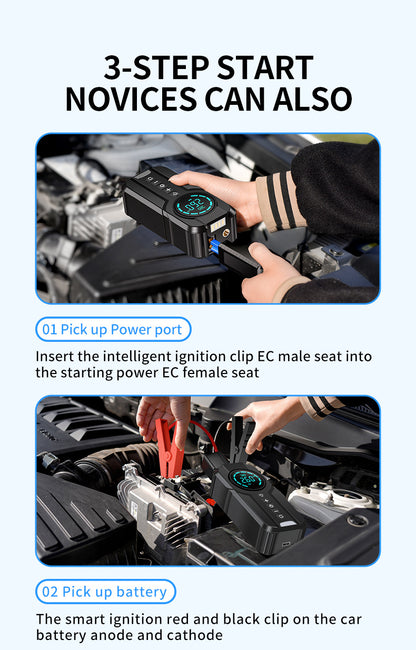 3-STEP START
NOVICES CAN ALSO

01 Pick up Power port

Insert the intelligent ignition clip EC male seat into the starting power EC female seat

02 Pick up battery

The smart ignition red and black clip on the car battery anode and cathode